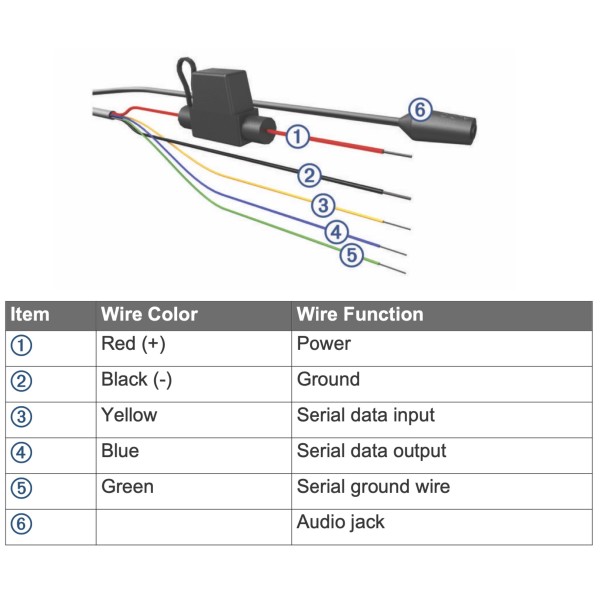 6
1
2
3
4
5

| Item | Wire Color | Wire Function |
|---|---|---|
| 1 | Red (+) | Power |
| 2 | Black (-) | Ground |
| 3 | Yellow | Serial data input |
| 4 | Blue | Serial data output |
| 5 | Green | Serial ground wire |
| 6 | | Audio jack |